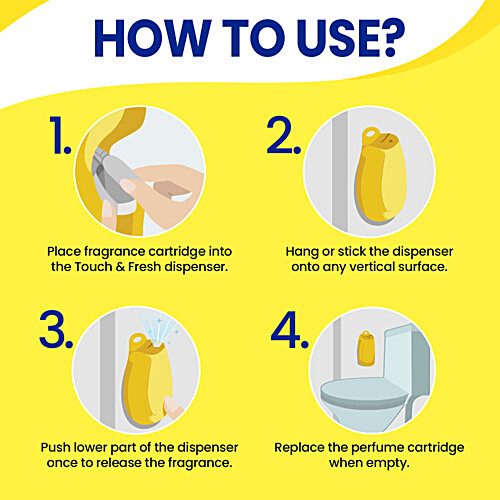 HOW TO USE?

1.

Place fragrance cartridge into the Touch & Fresh dispenser.

2.

Hang or stick the dispenser onto any vertical surface.

3.

Push lower part of the dispenser once to release the fragrance.

4.

Replace the perfume cartridge when empty.