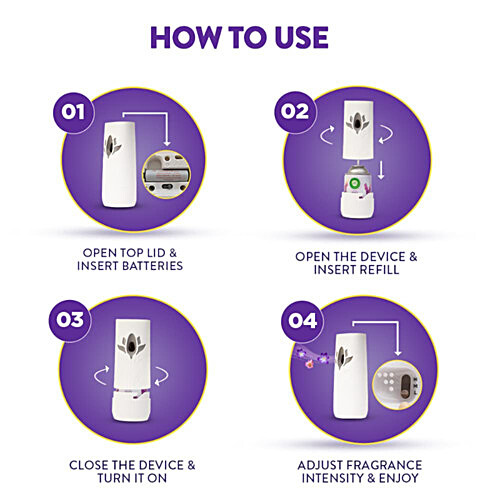 HOW TO USE

01

OPEN TOP LID & INSERT BATTERIES

02

OPEN THE DEVICE & INSERT REFILL

03

CLOSE THE DEVICE & TURN IT ON

04

ADJUST FRAGRANCE INTENSITY & ENJOY