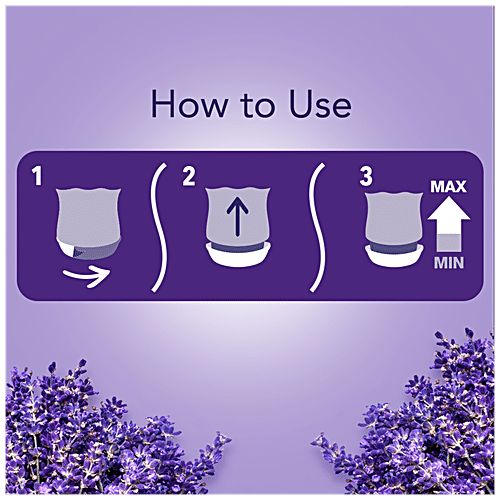 How to Use

1

2

3

MAX

MIN