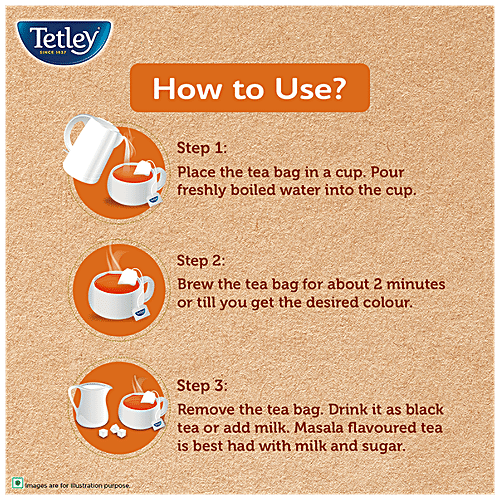 Tetley
SINCE 1837

How to Use?

Step 1:
Place the tea bag in a cup. Pour freshly boiled water into the cup.

Step 2:
Brew the tea bag for about 2 minutes or till you get the desired colour.

Step 3:
Remove the tea bag. Drink it as black tea or add milk. Masala flavoured tea is best had with milk and sugar.

Images are for illustration purpose.