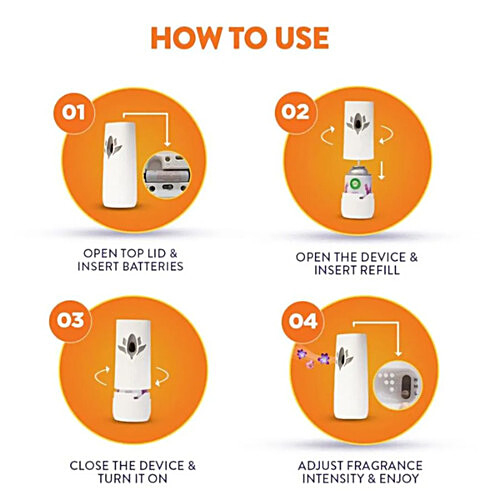 HOW TO USE

01

OPEN TOP LID & INSERT BATTERIES

02

OPEN THE DEVICE & INSERT REFILL

03

CLOSE THE DEVICE & TURN IT ON

04

ADJUST FRAGRANCE INTENSITY & ENJOY